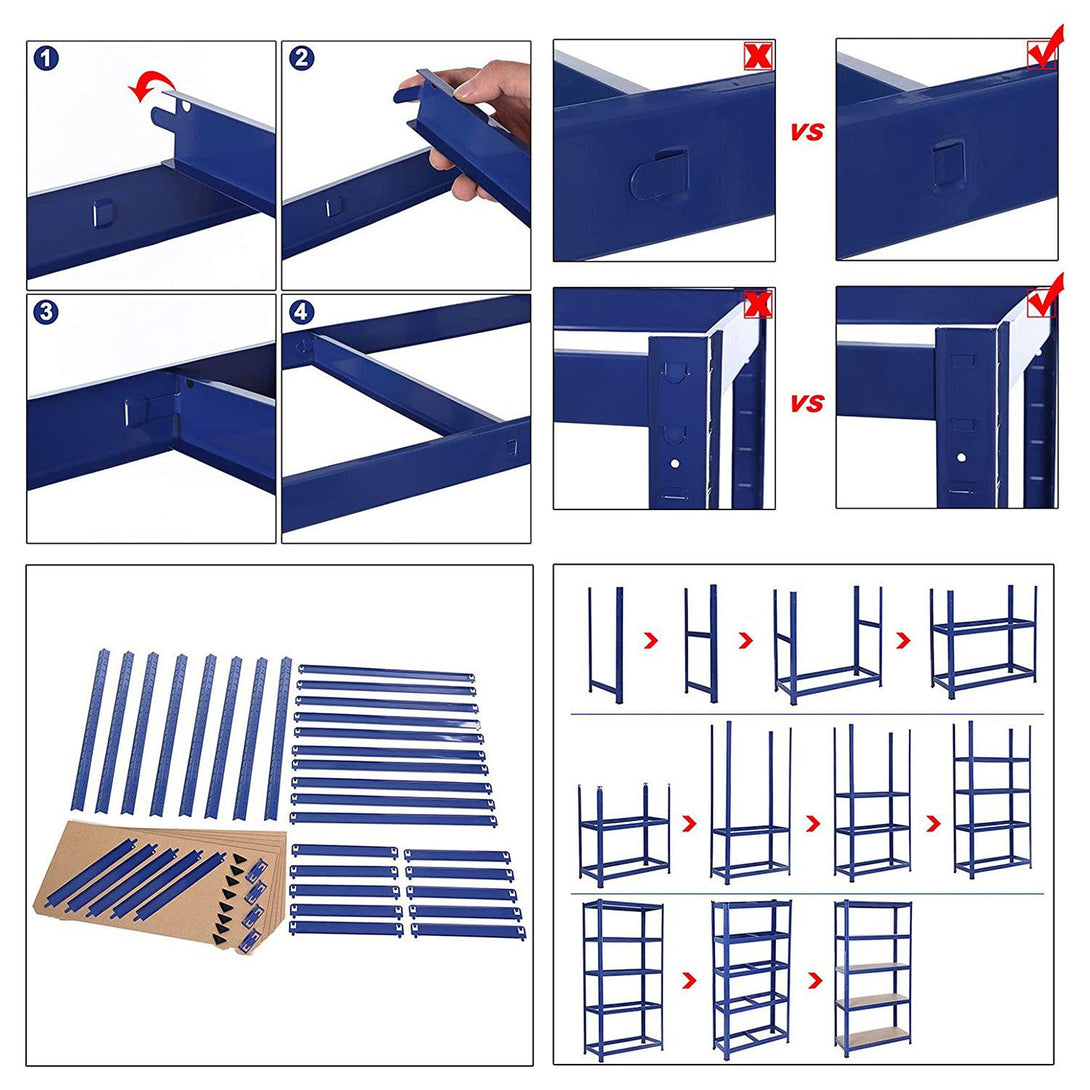 1

2

3

4

VS

VS