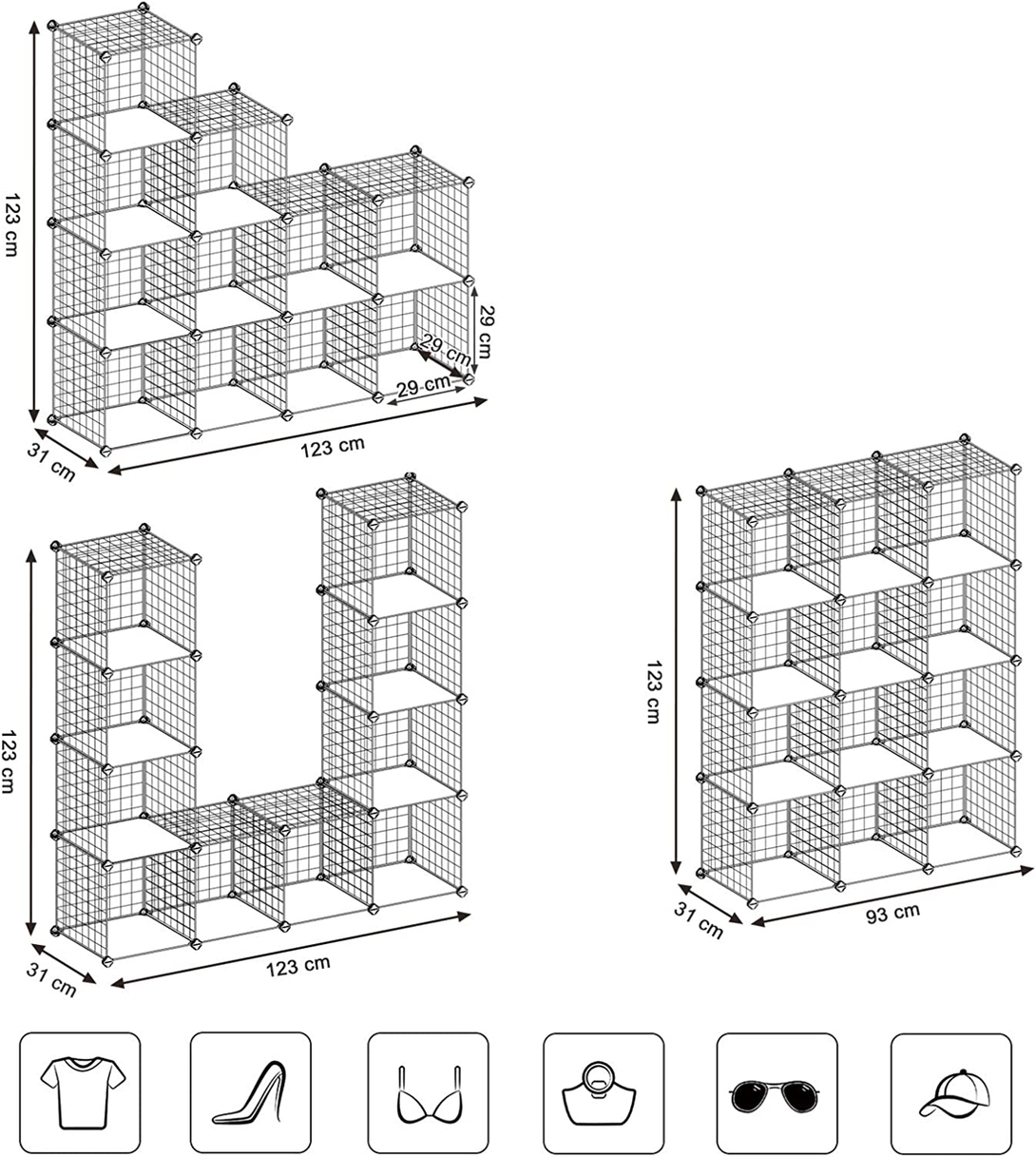 123 cm

29 cm

29 cm

29 cm

31 cm

123 cm

123 cm

31 cm

123 cm

123 cm

31 cm

93 cm