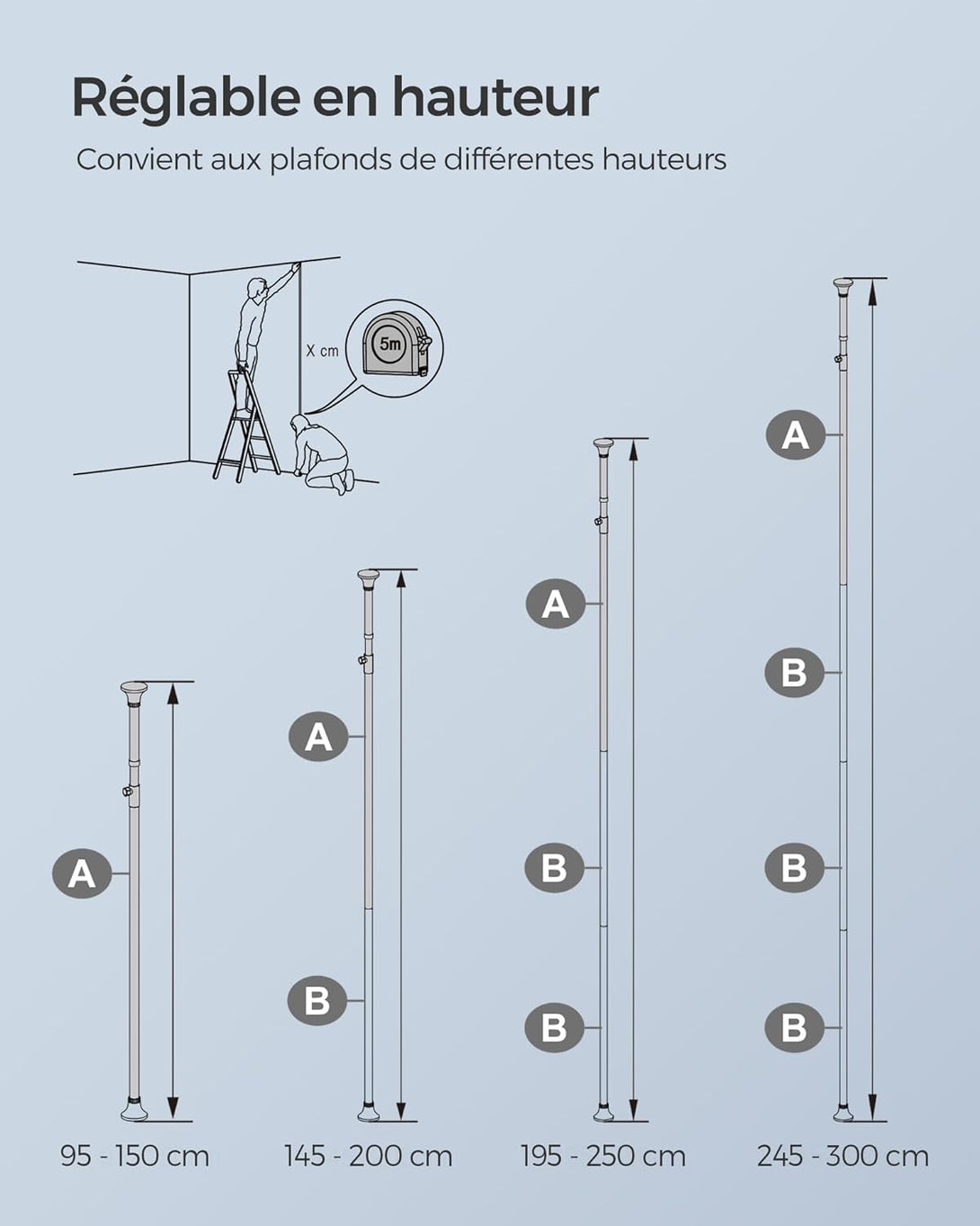 Réglable en hauteur

Convient aux plafonds de différentes hauteurs

X cm

5m

A

95 - 150 cm

A

B

145 - 200 cm

A

B

B

195 - 250 cm

A

B

B

B

245 - 300 cm