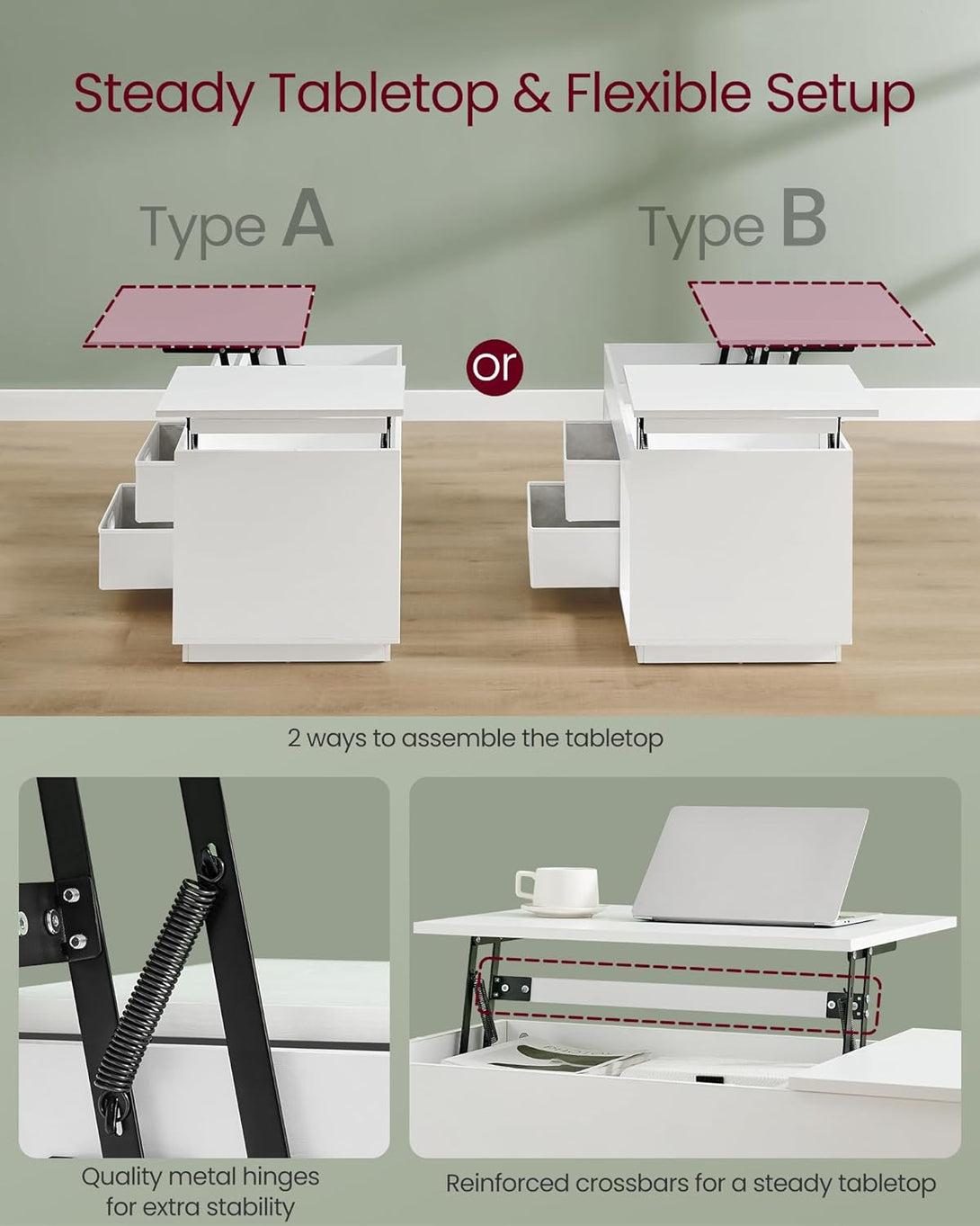 Steady Tabletop & Flexible Setup

Type A

or

Type B

2 ways to assemble the tabletop

Quality metal hinges for extra stability

Reinforced crossbars for a steady tabletop