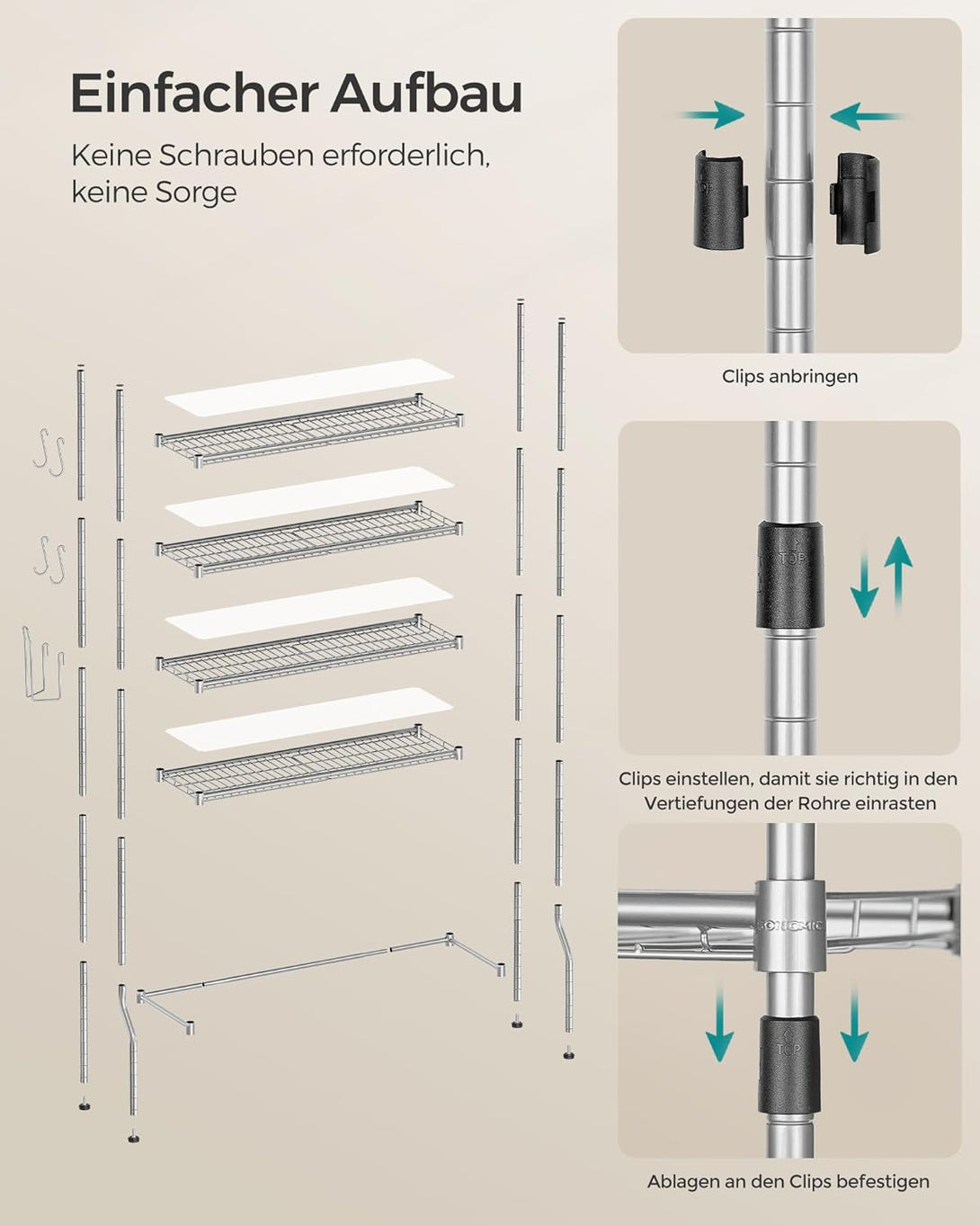 Einfacher Aufbau

Keine Schrauben erforderlich, keine Sorge

TOP

Clips anbringen

TOP

Clips einstellen, damit sie richtig in den Vertiefungen der Rohre einrasten

SONGMICS

TOP

Ablagen an den Clips befestigen