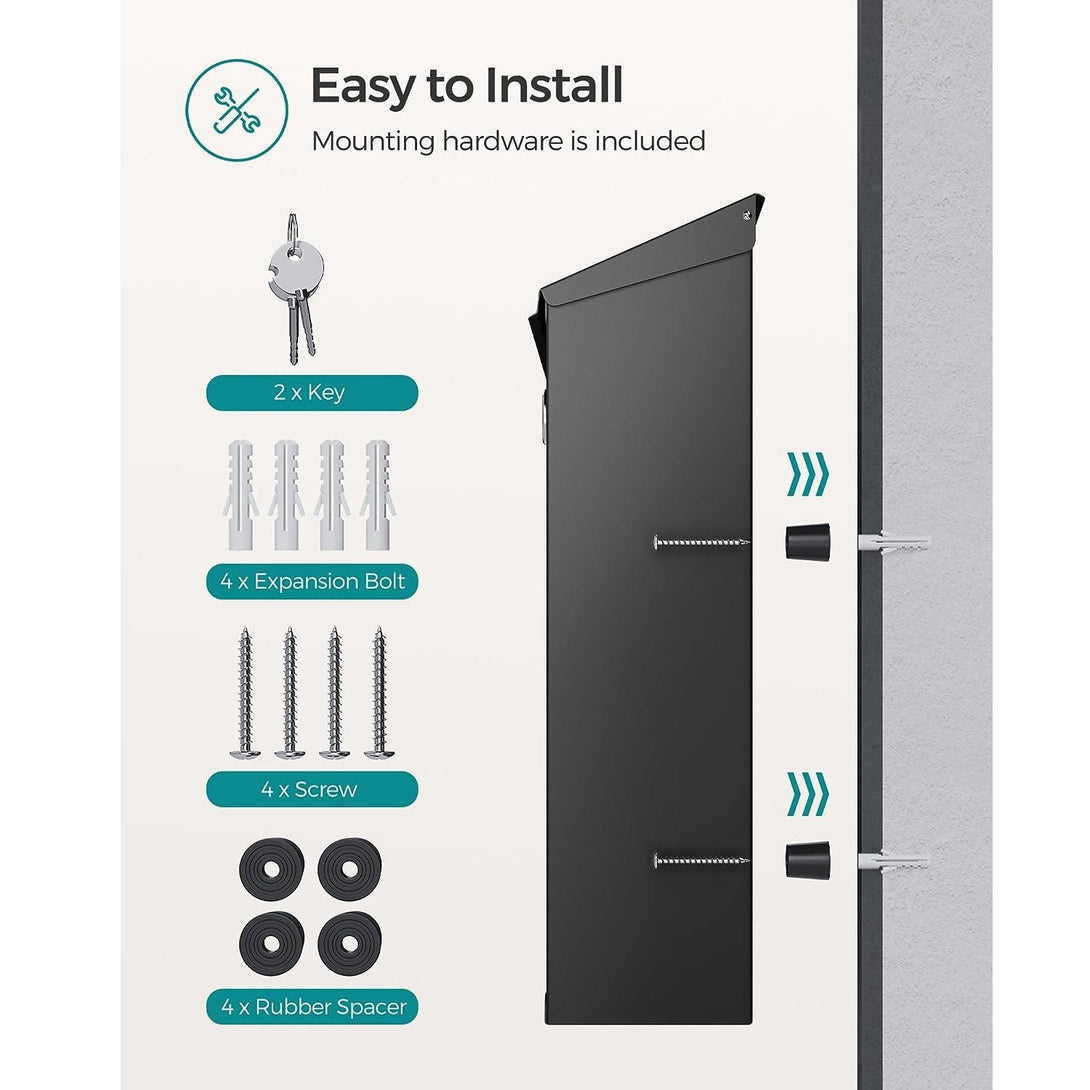 Easy to Install
Mounting hardware is included

2 x Key

4 x Expansion Bolt

4 x Screw

4 x Rubber Spacer