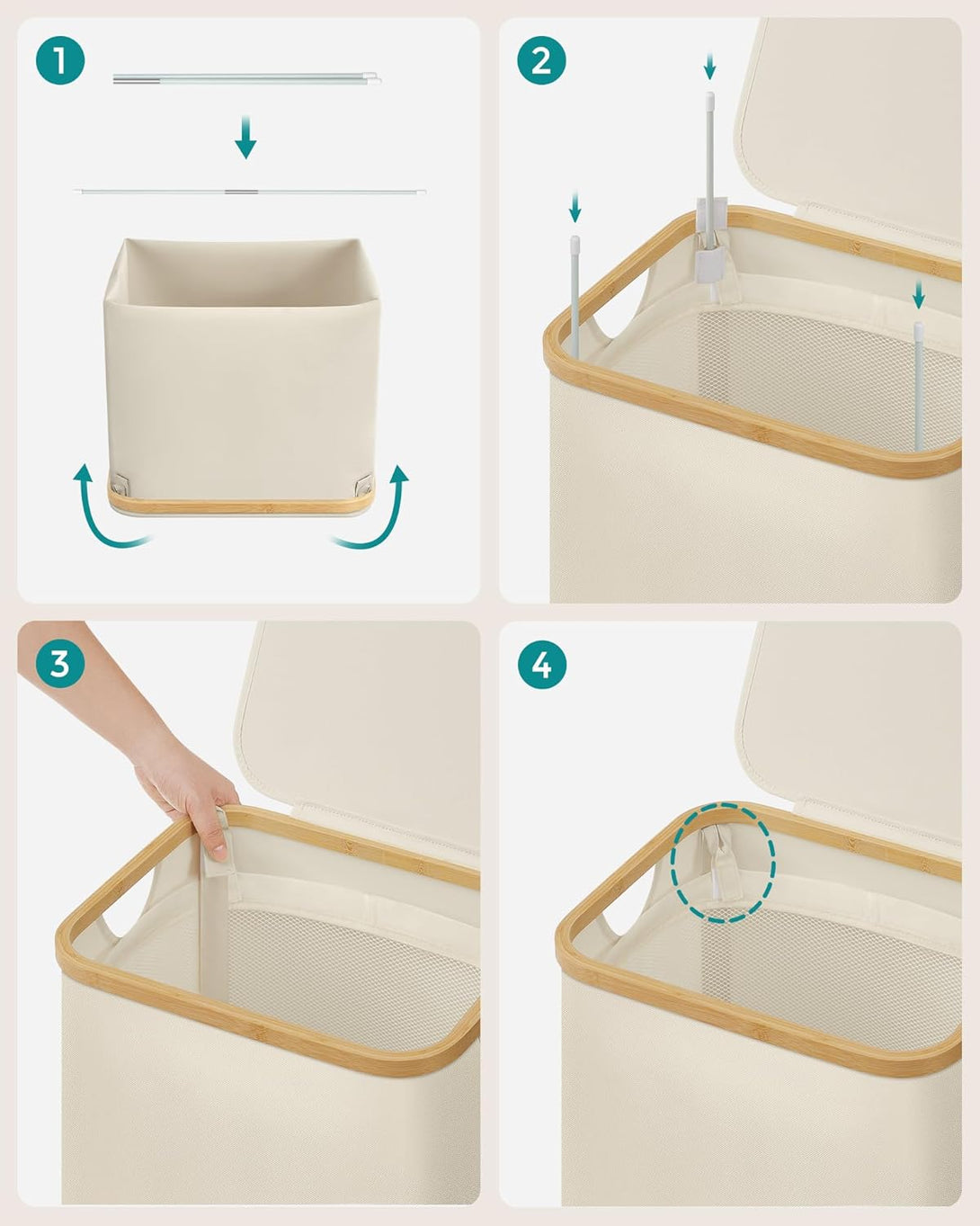 1

2

3

4