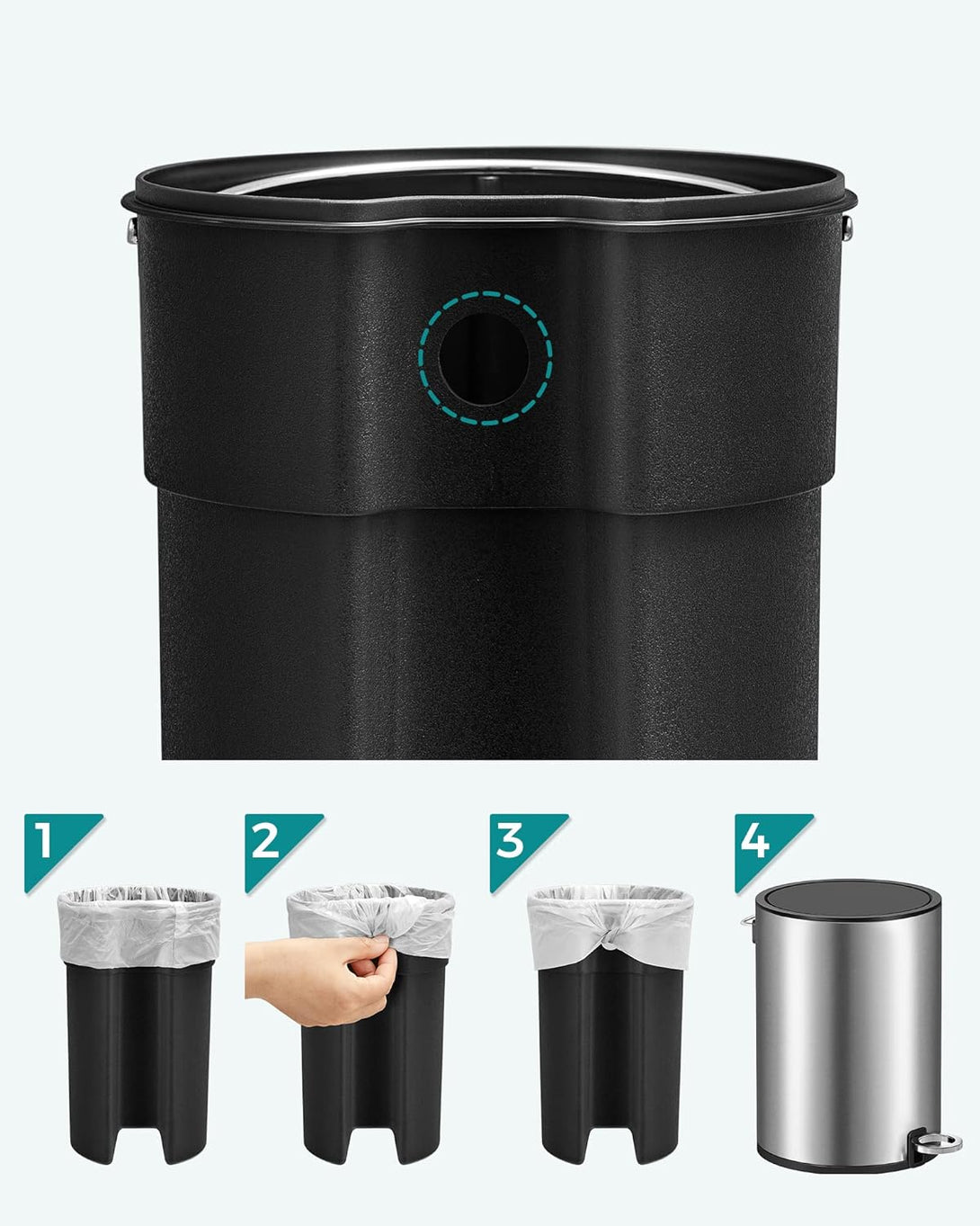 1

2

3

4