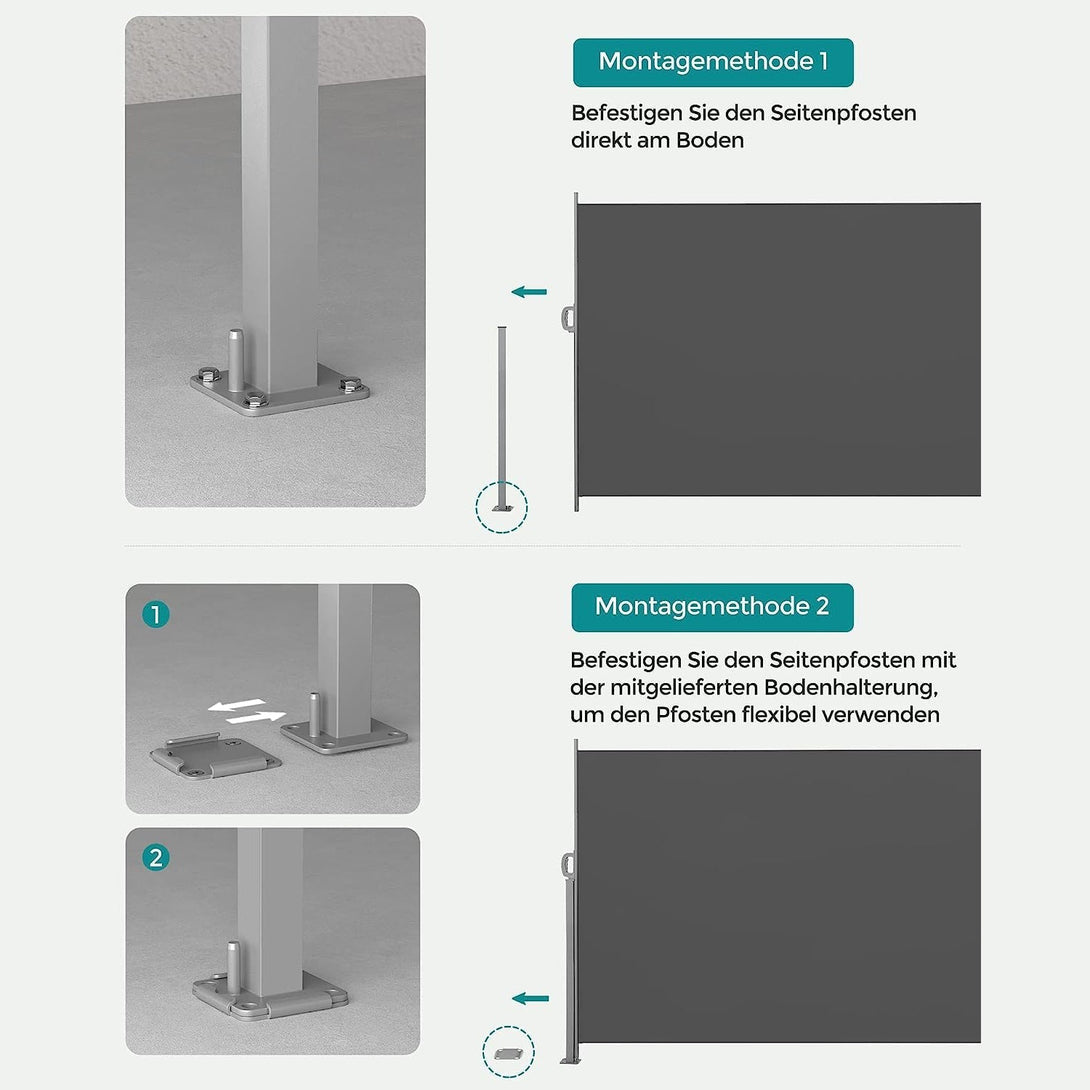 Montagemethode 1

Befestigen Sie den Seitenpfosten direkt am Boden

1

2

Montagemethode 2

Befestigen Sie den Seitenpfosten mit der mitgelieferten Bodenhalterung, um den Pfosten flexibel verwenden