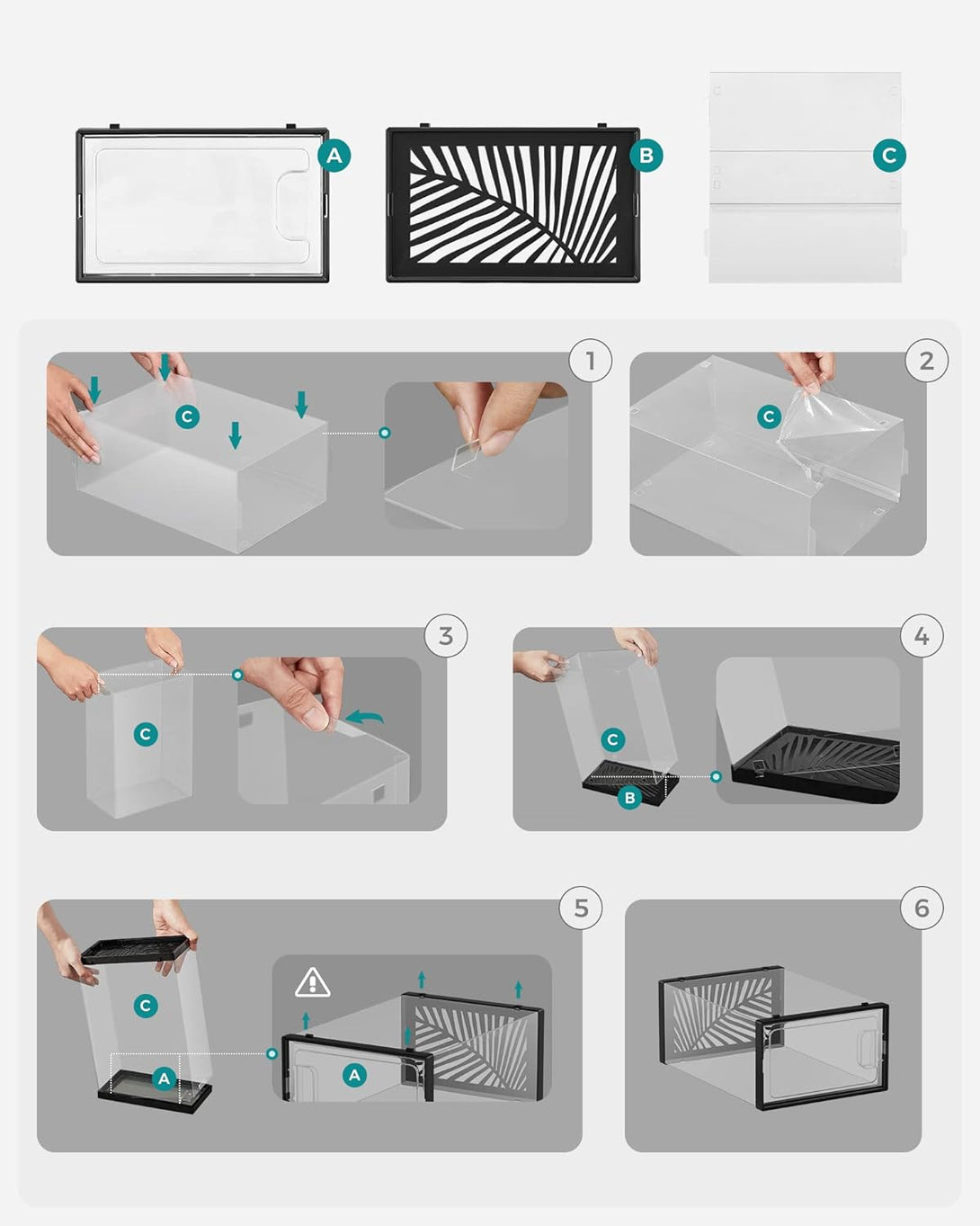 A B C

1 C

2 C

3 C

4 C B

5 C A A

6